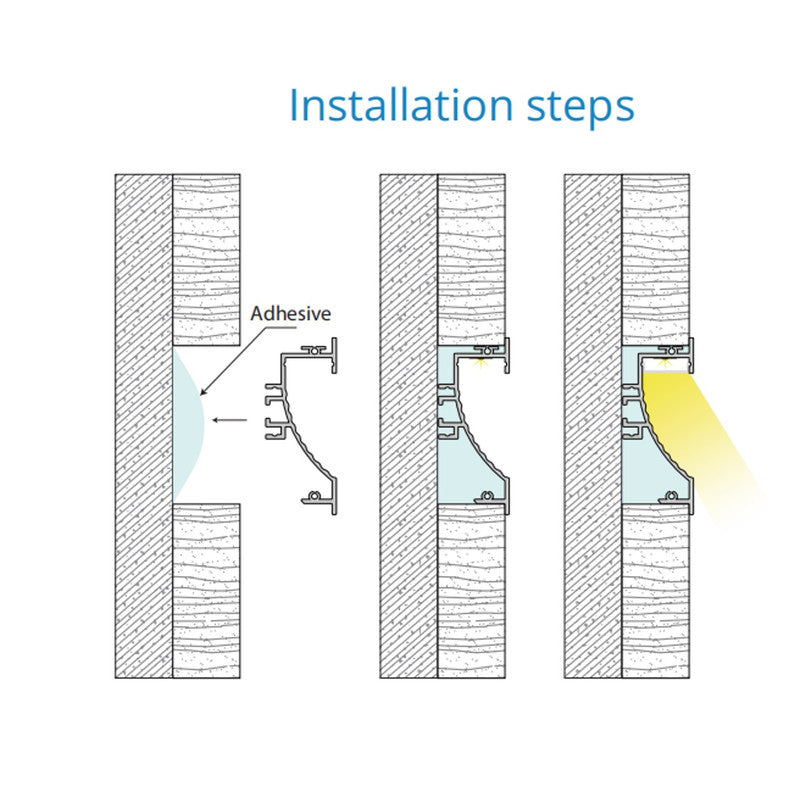 Installation steps

Adhesive