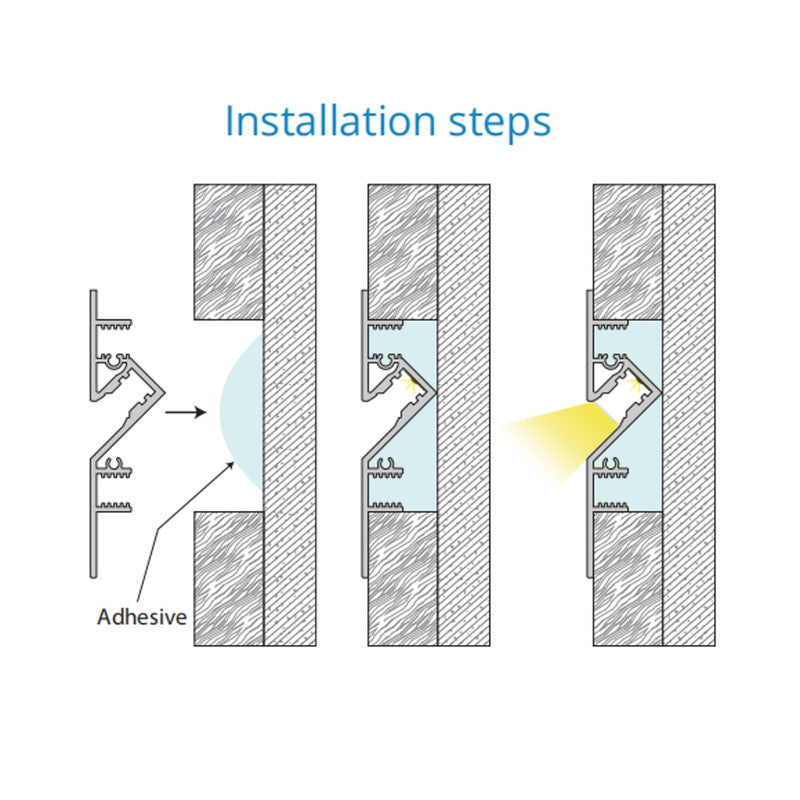 Installation steps

Adhesive