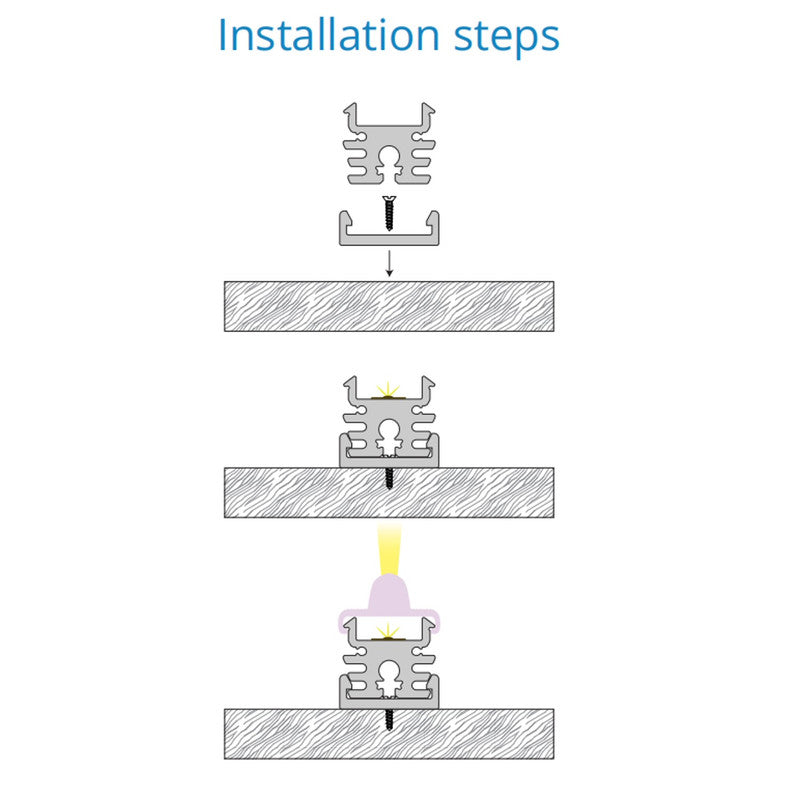 Installation steps