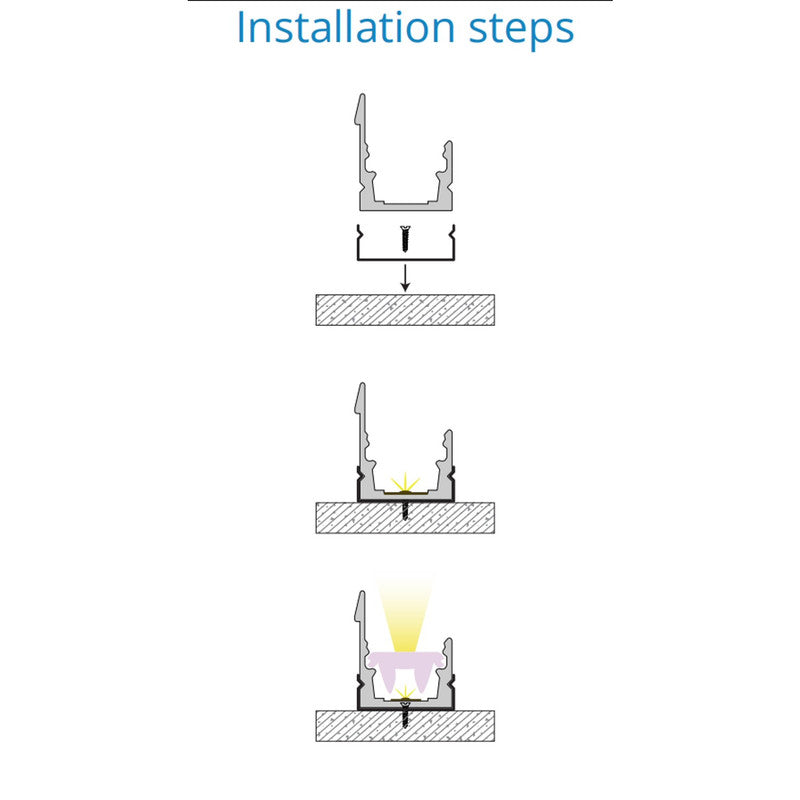 Installation steps