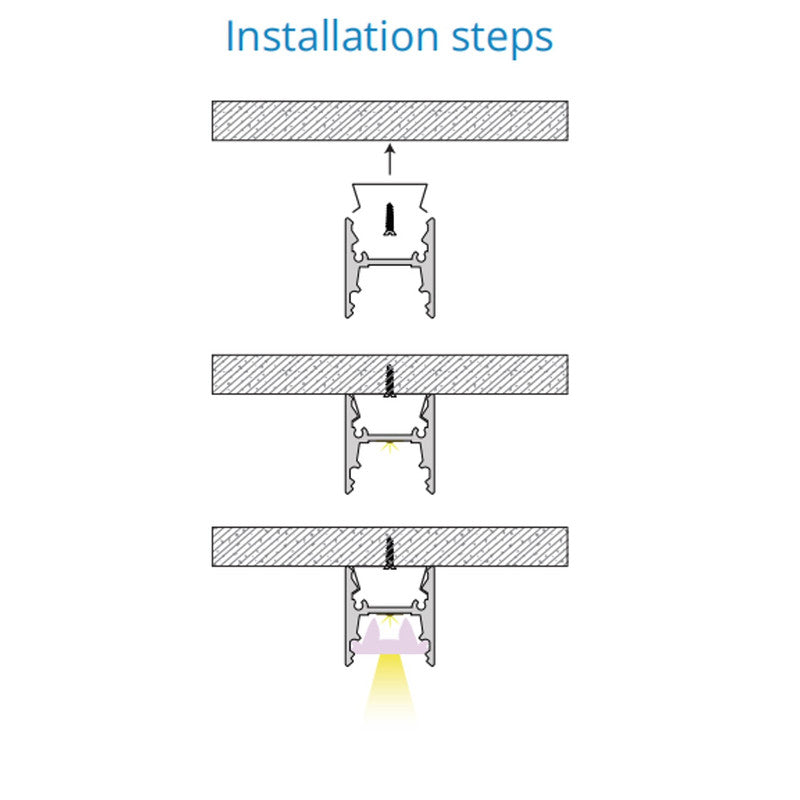 Installation steps