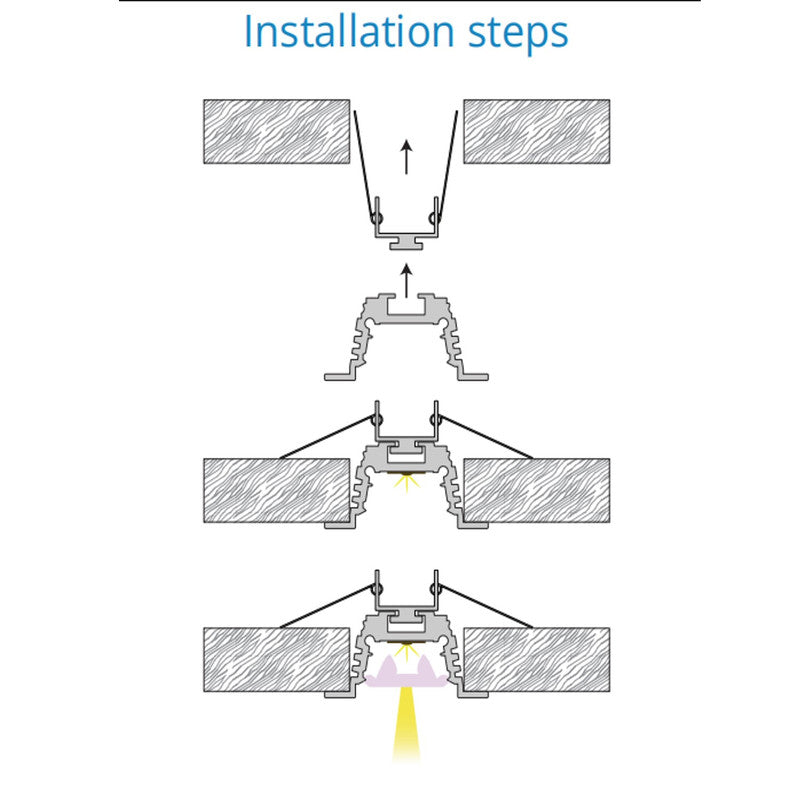 Installation steps