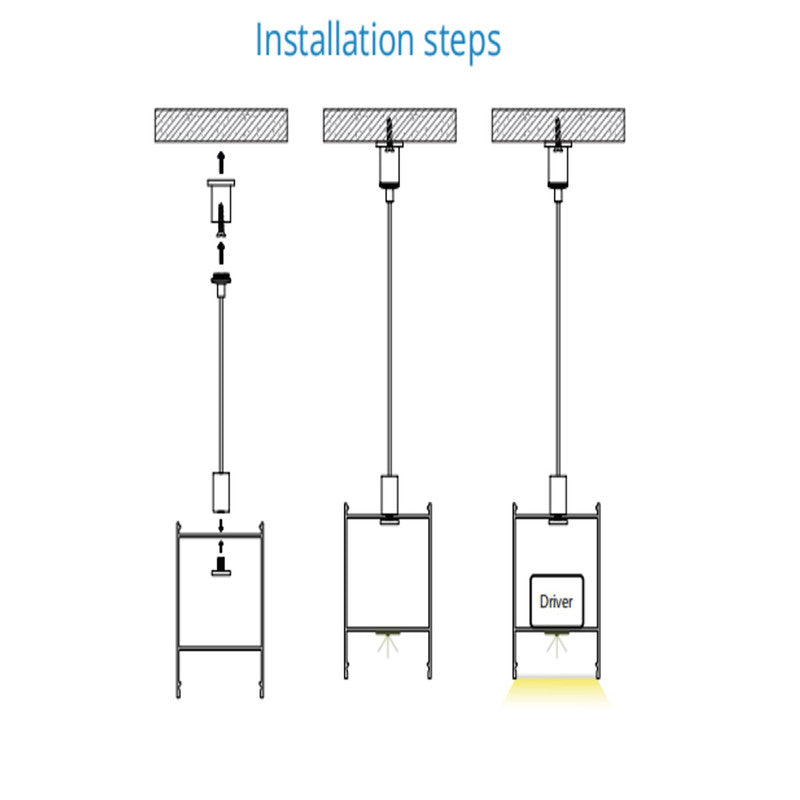 Installation steps

Driver