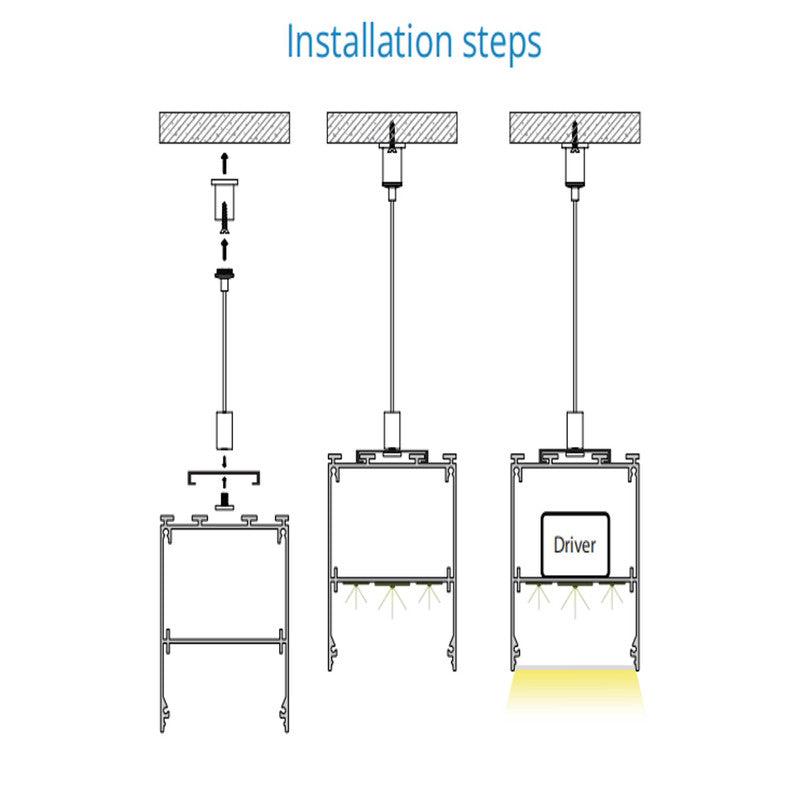 Installation steps

Driver