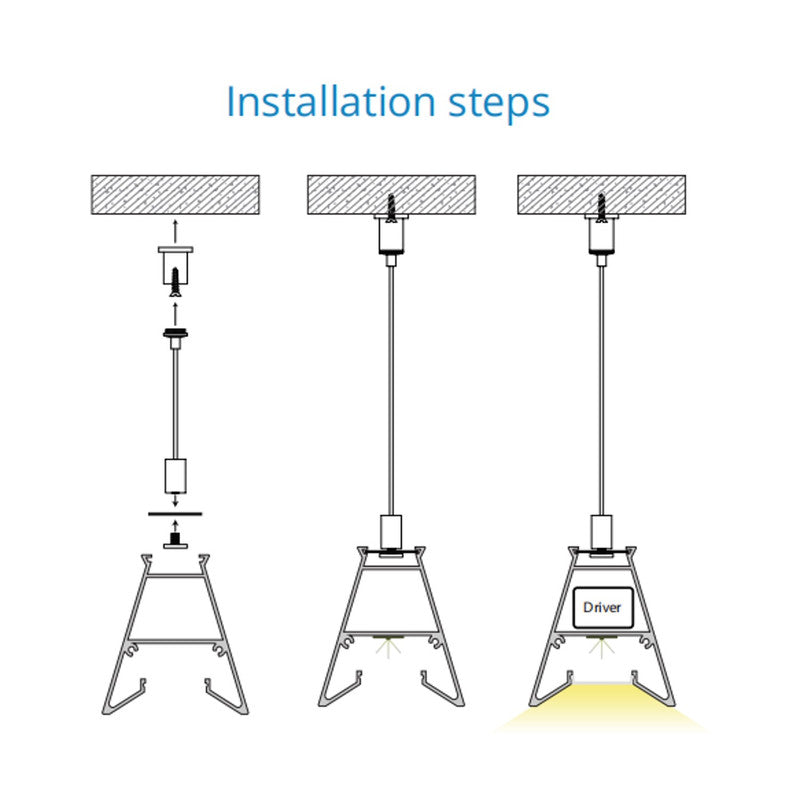 Installation steps

Driver