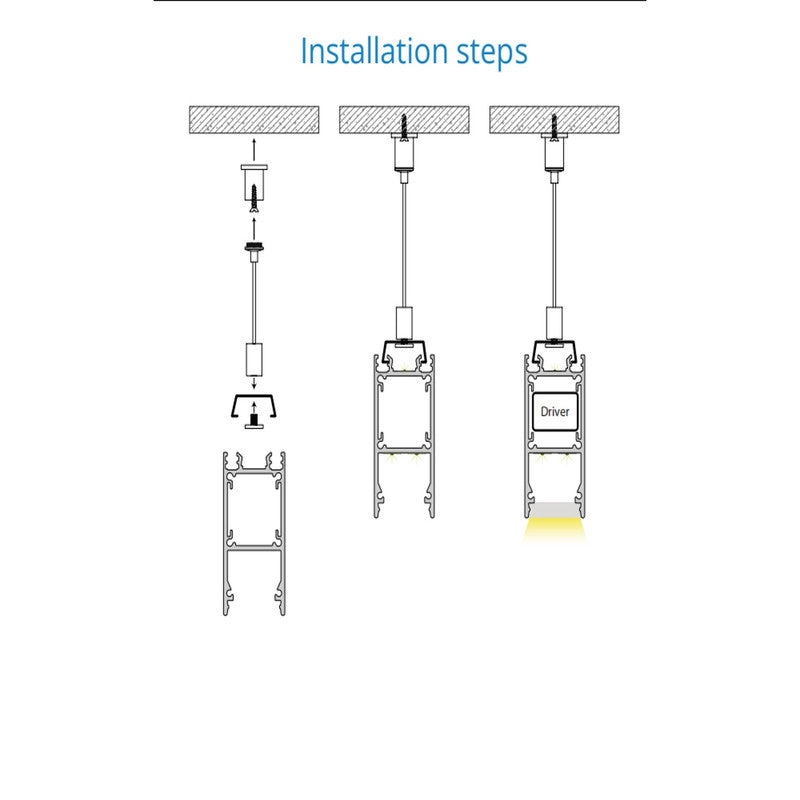 Installation steps

Driver