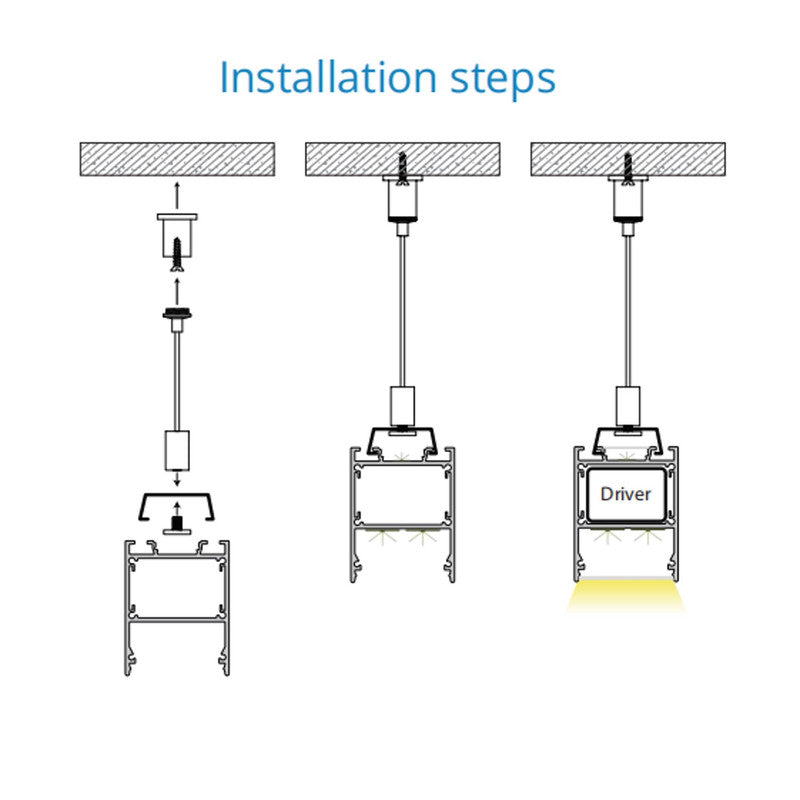 Installation steps

Driver