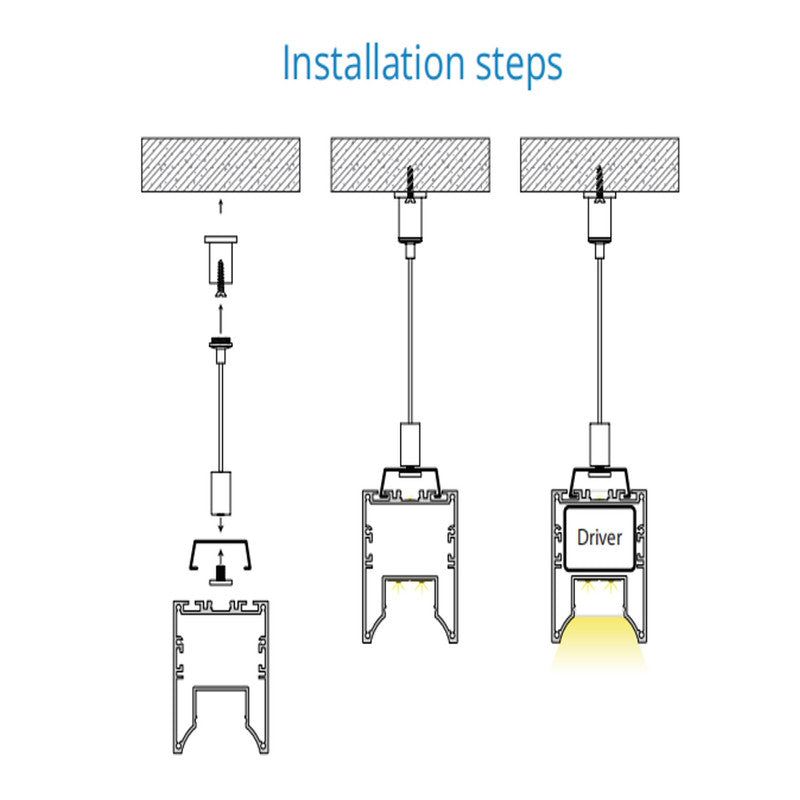 Installation steps

Driver