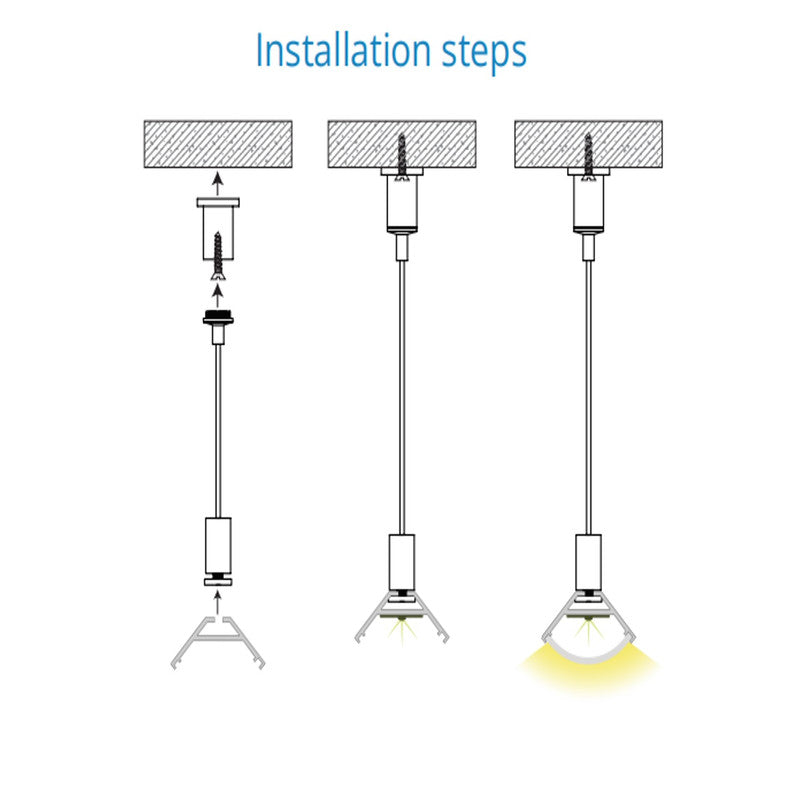 Installation steps