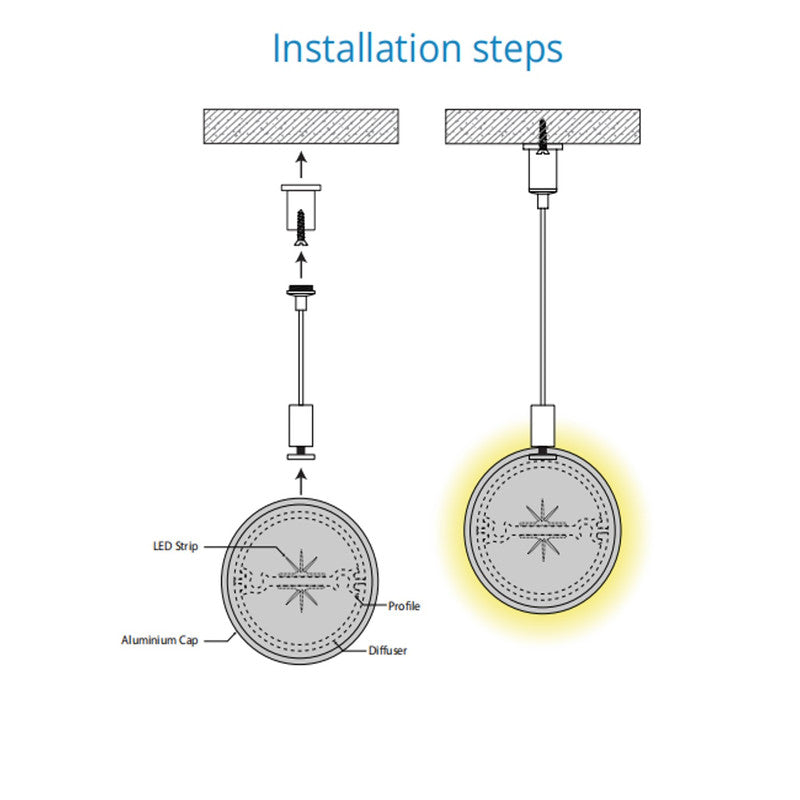 Installation steps

LED Strip

Profile

Aluminium Cap

Diffuser