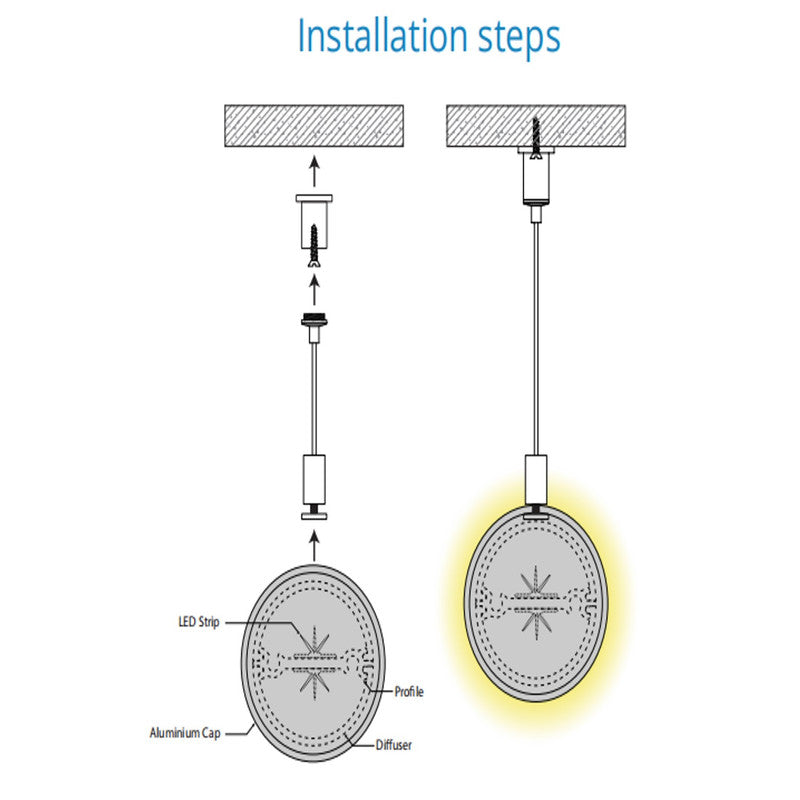 Installation steps

LED Strip

Profile

Aluminium Cap

Diffuser