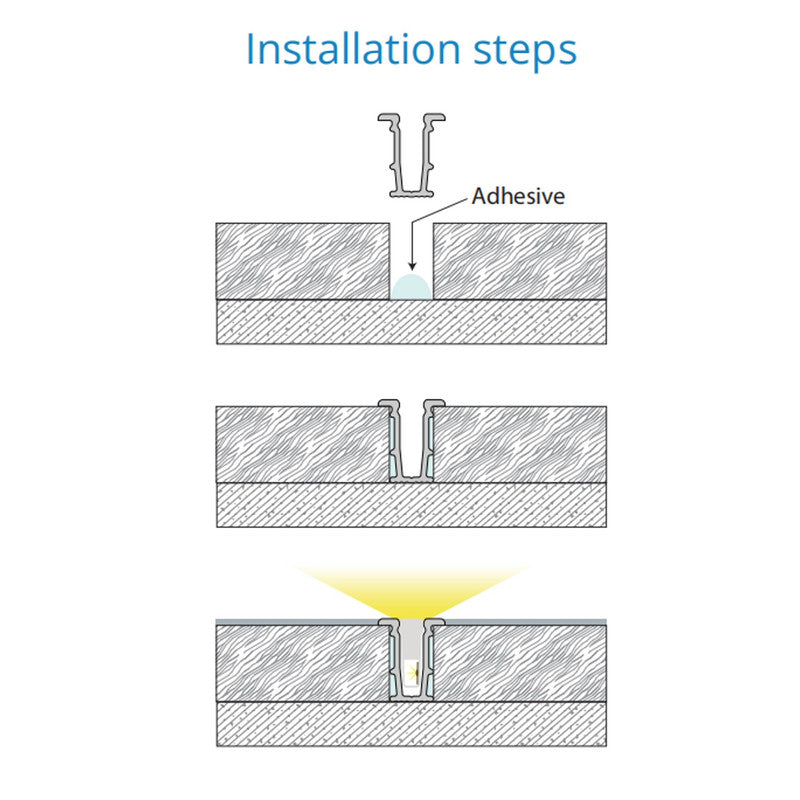 Installation steps

Adhesive