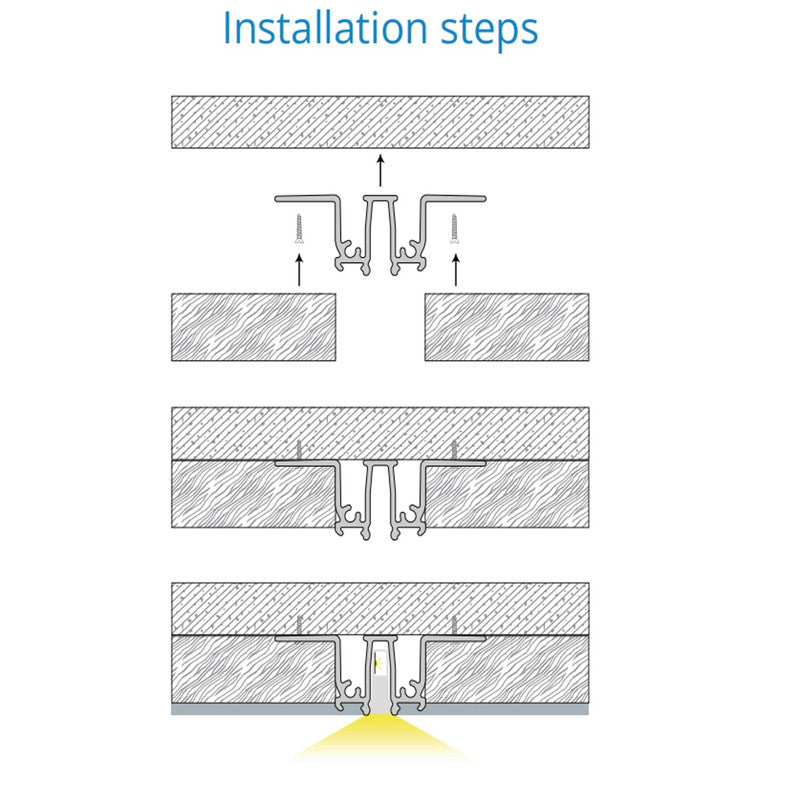 Installation steps