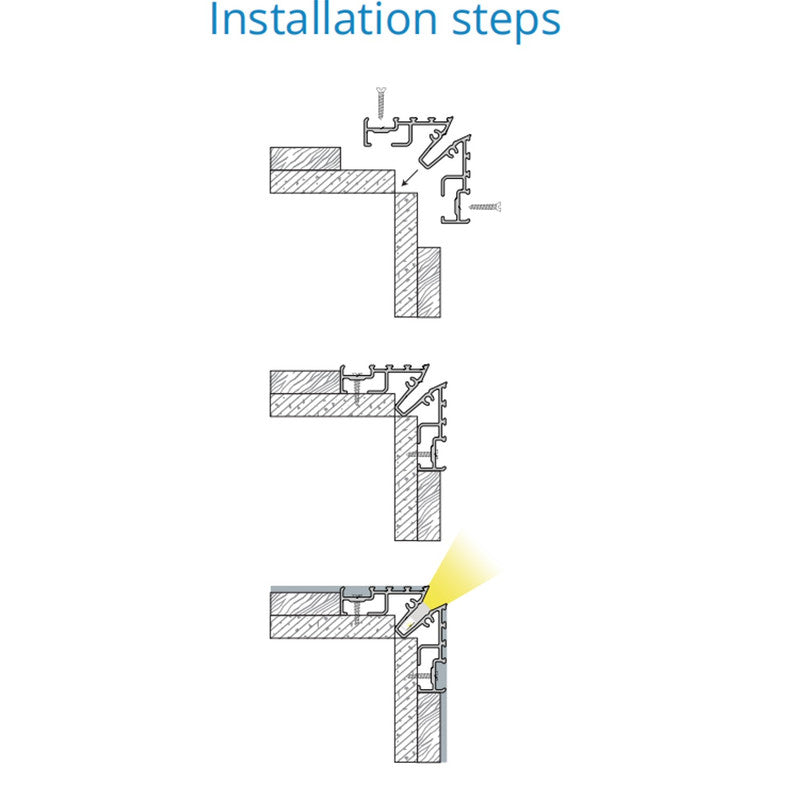 Installation steps