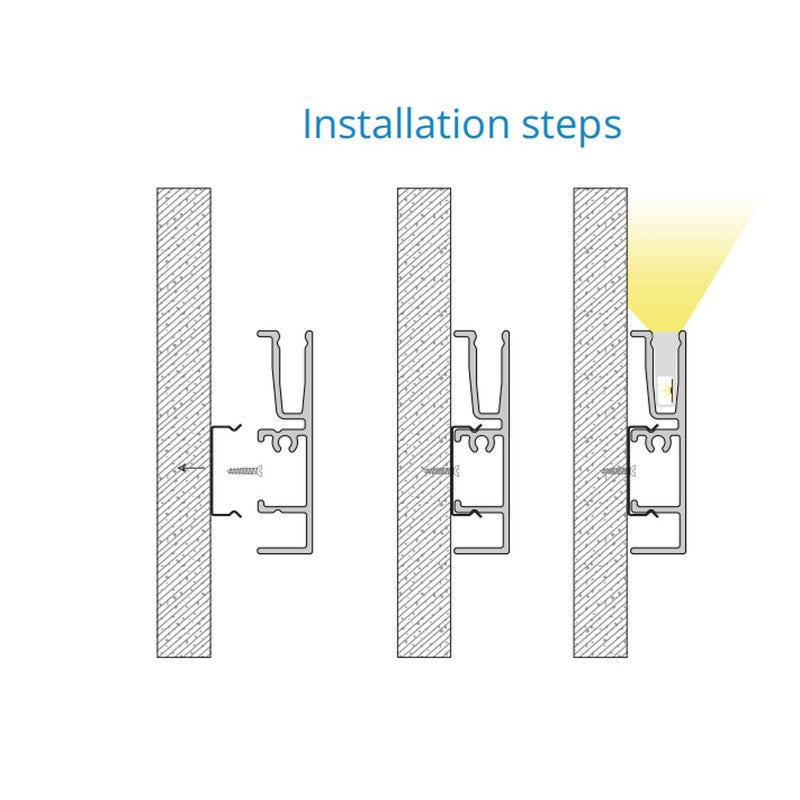 Installation steps