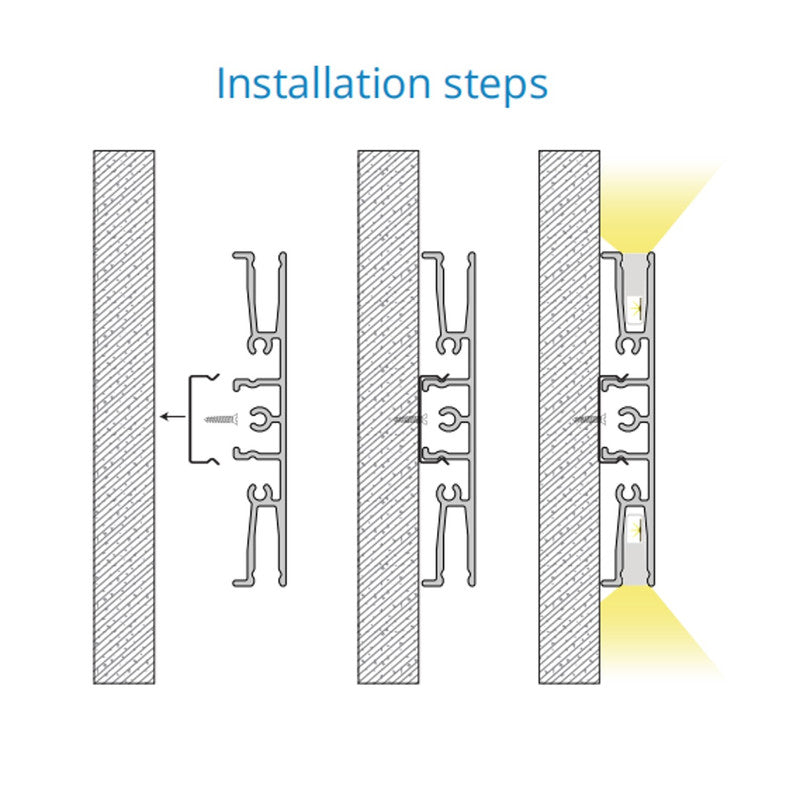 Installation steps