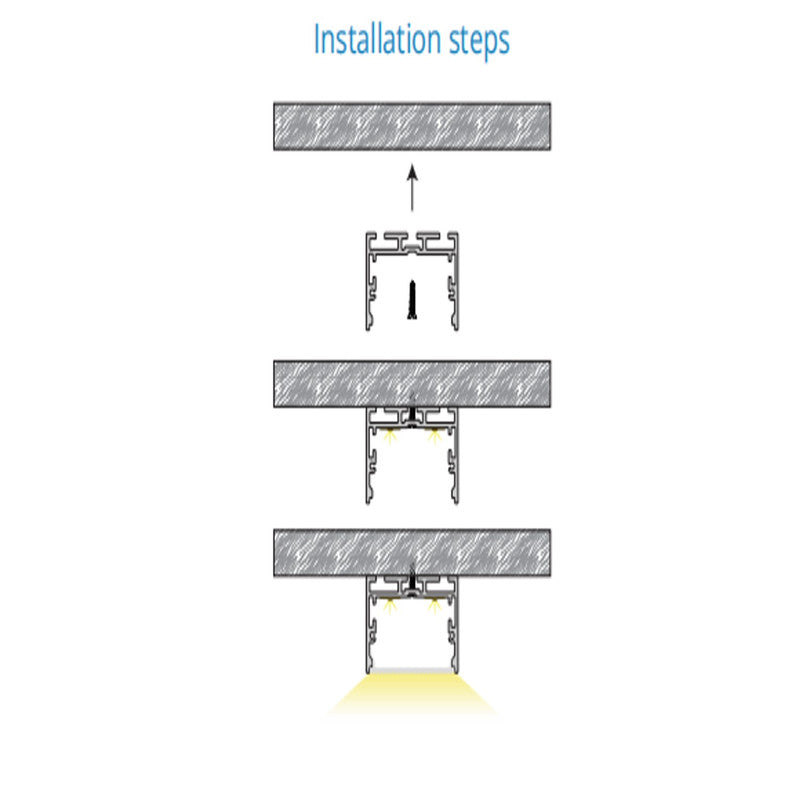 Installation steps