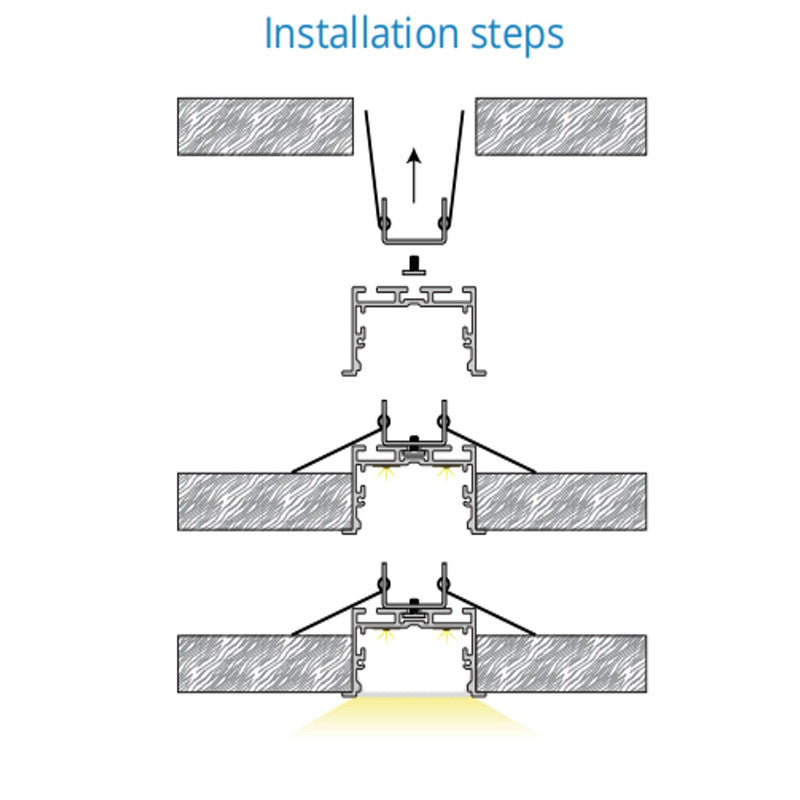 Installation steps