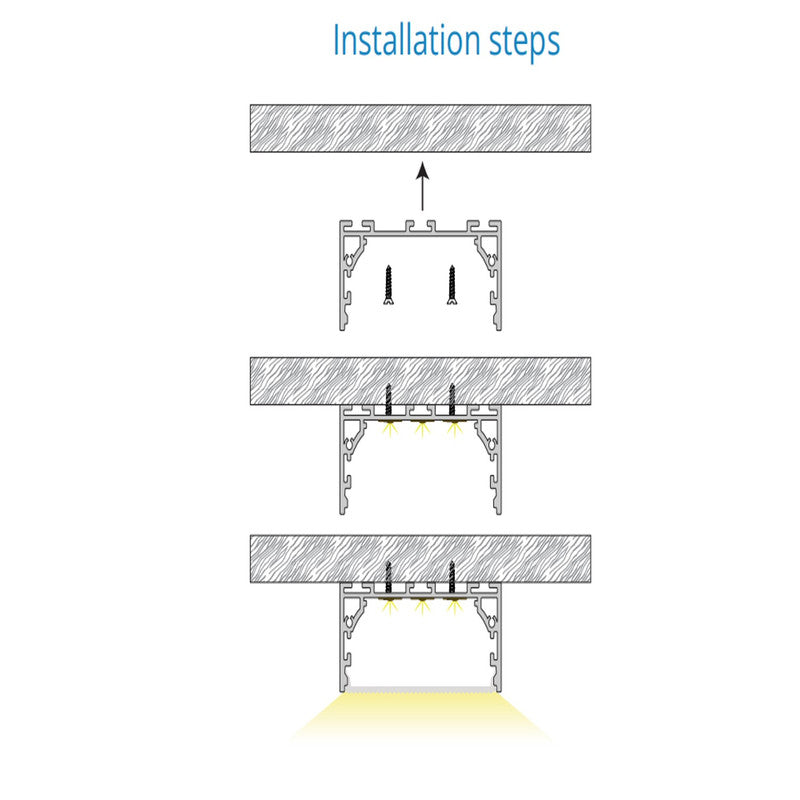 Installation steps