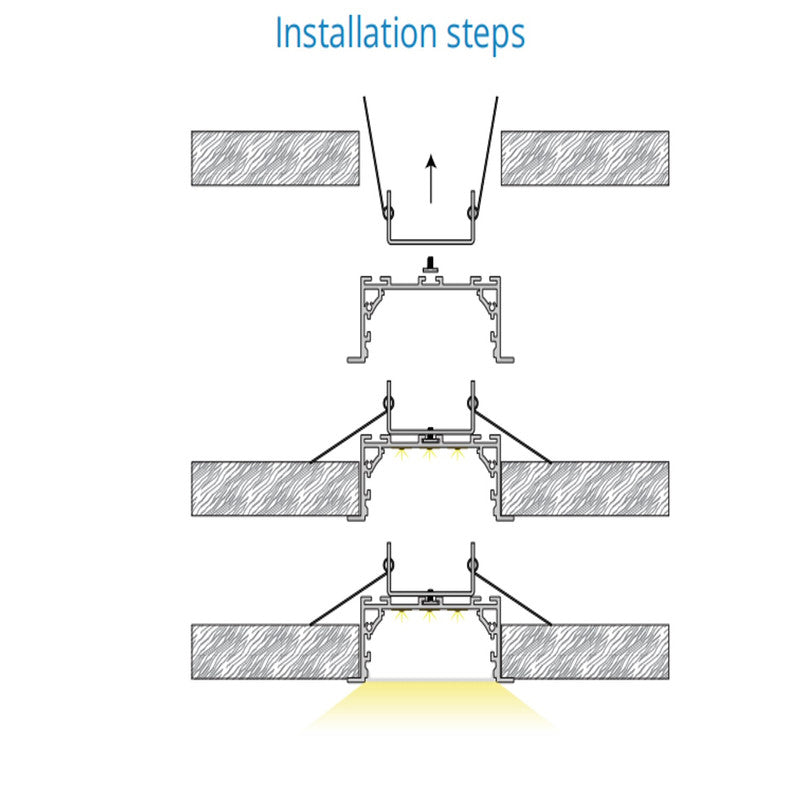 Installation steps