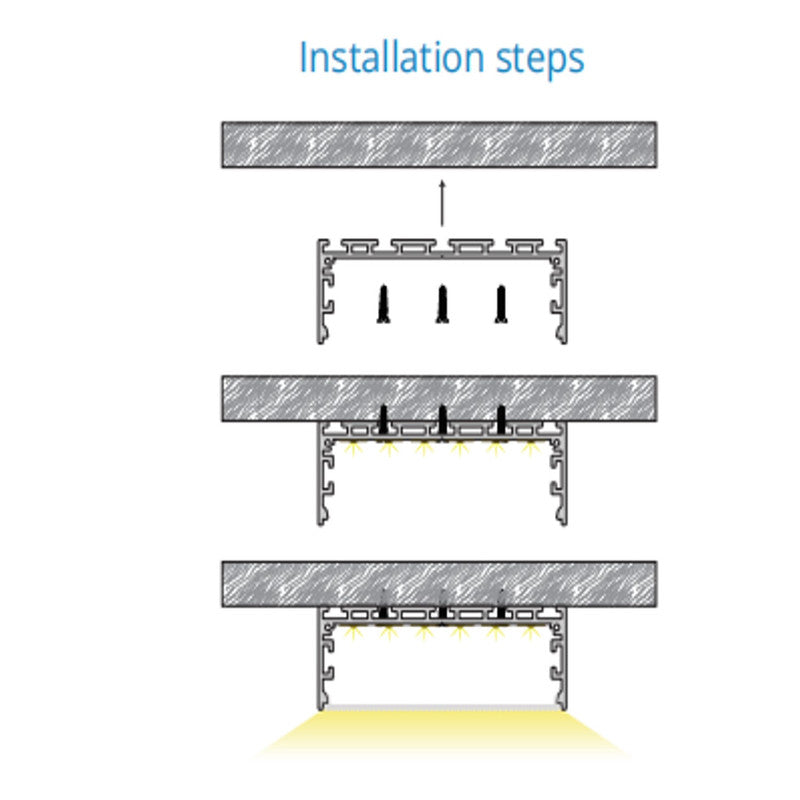 Installation steps