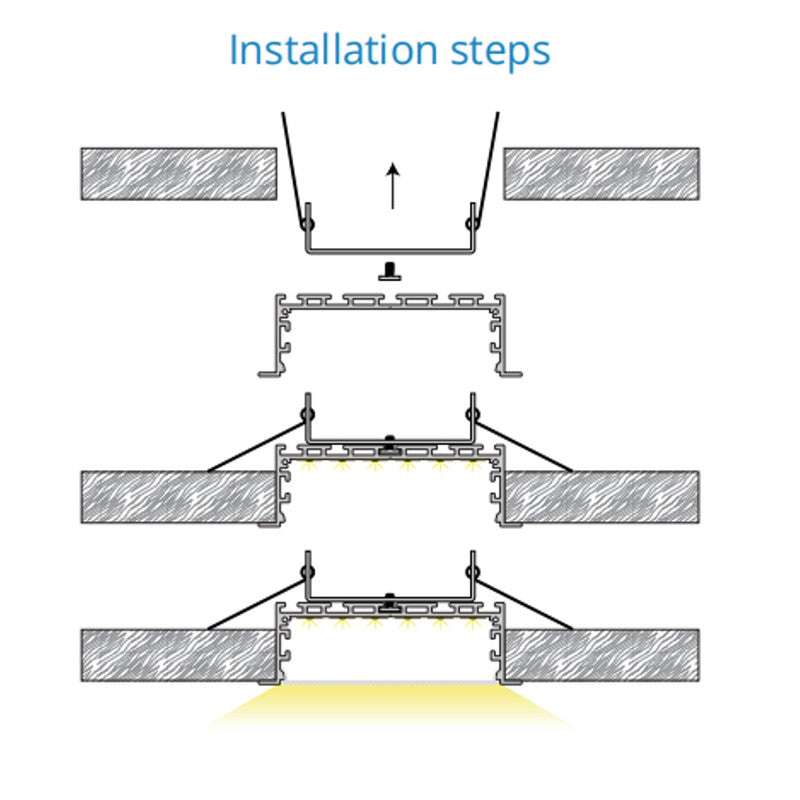 Installation steps