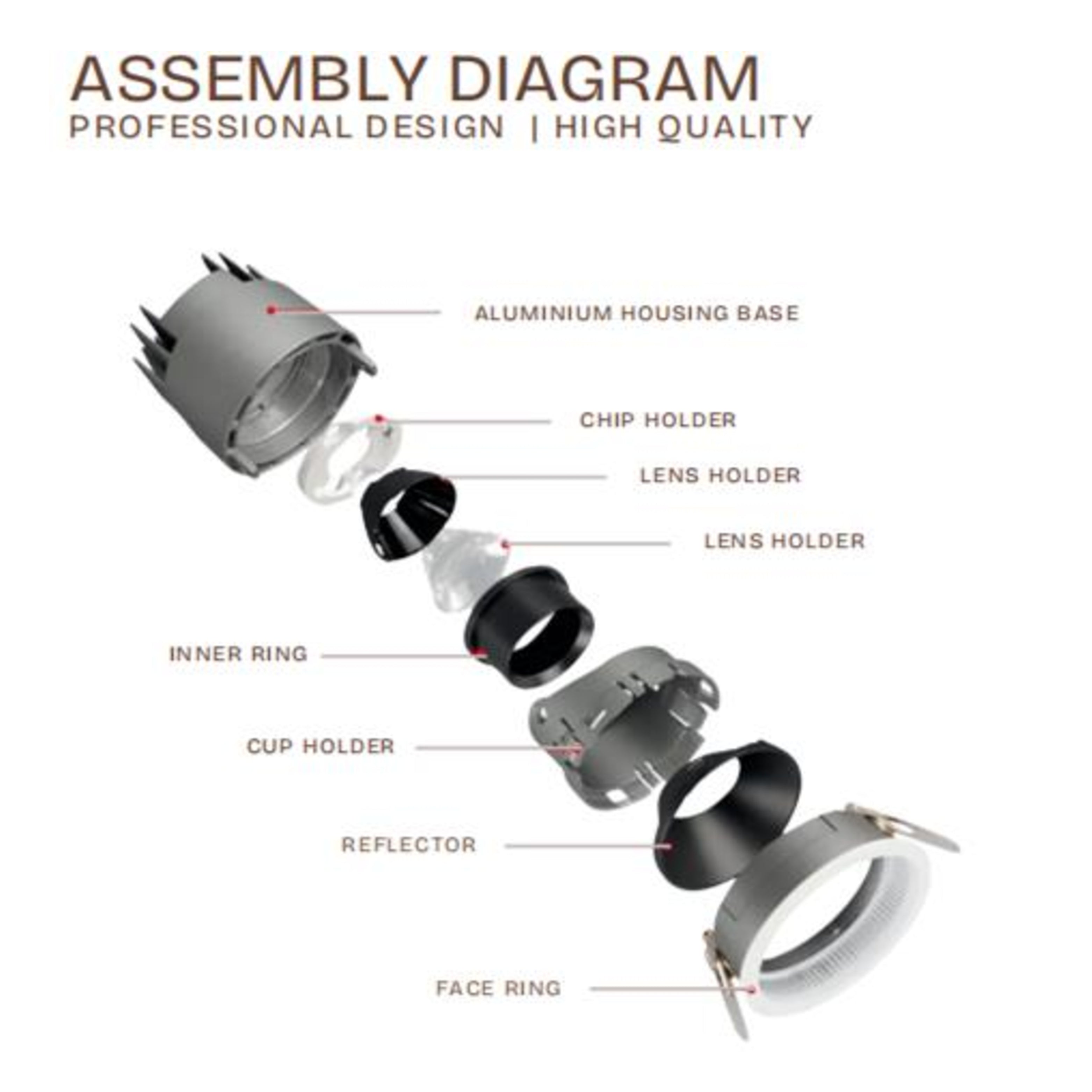 ASSEMBLY DIAGRAM
PROFESSIONAL DESIGN | HIGH QUALITY

ALUMINIUM HOUSING BASE

CHIP HOLDER

LENS HOLDER

LENS HOLDER

INNER RING

CUP HOLDER

REFLECTOR

FACE RING