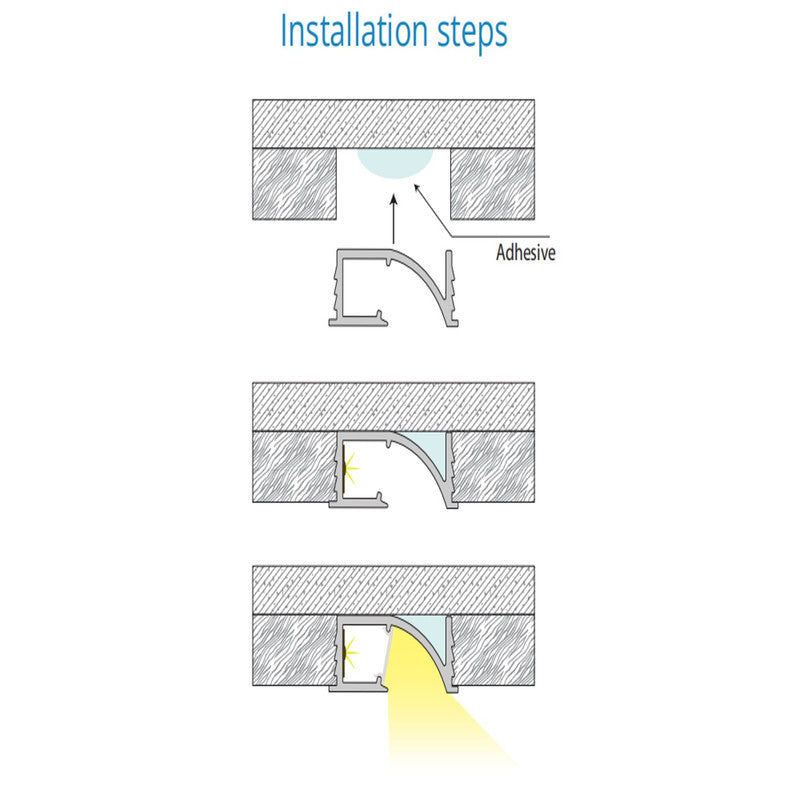 Installation steps

Adhesive