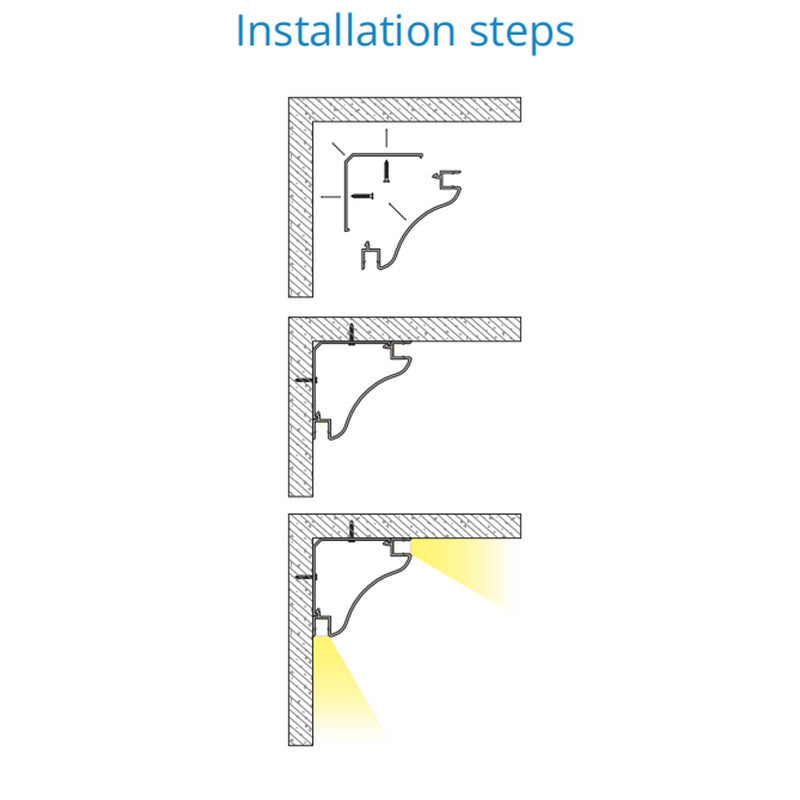 Installation steps