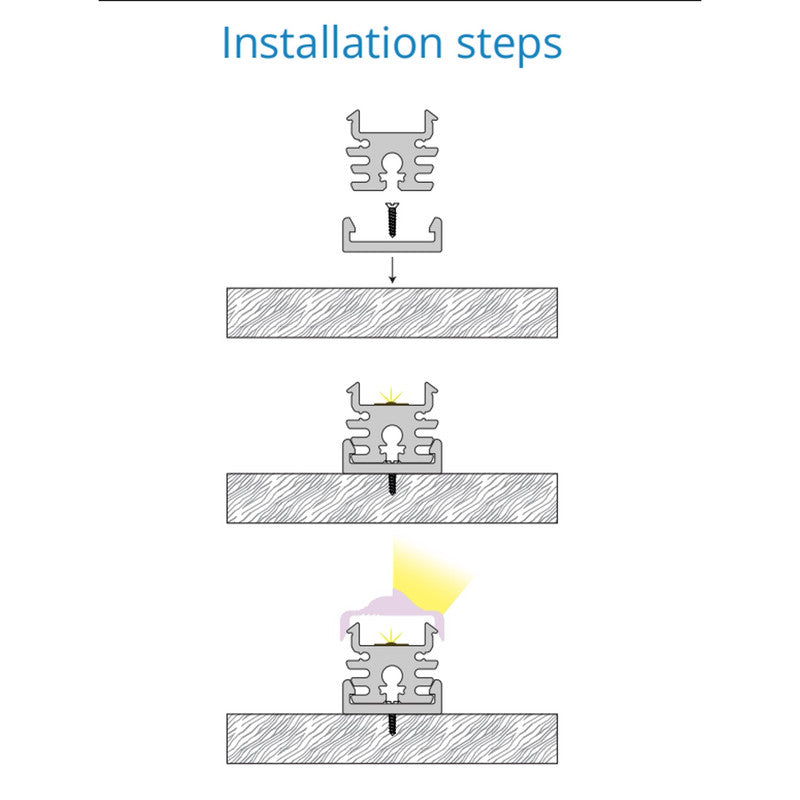 Installation steps