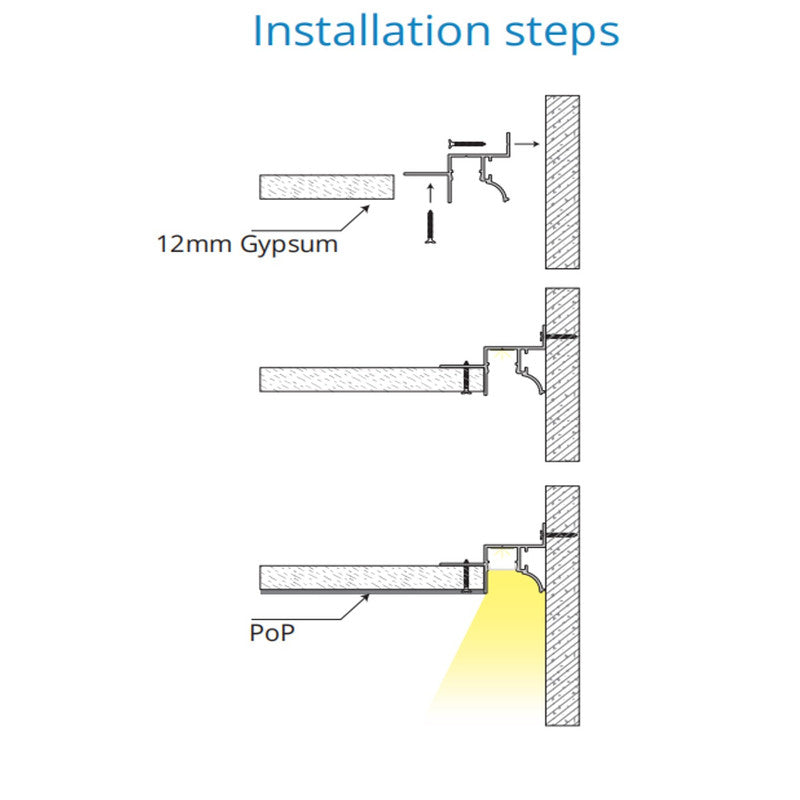 Installation steps

12mm Gypsum

PoP