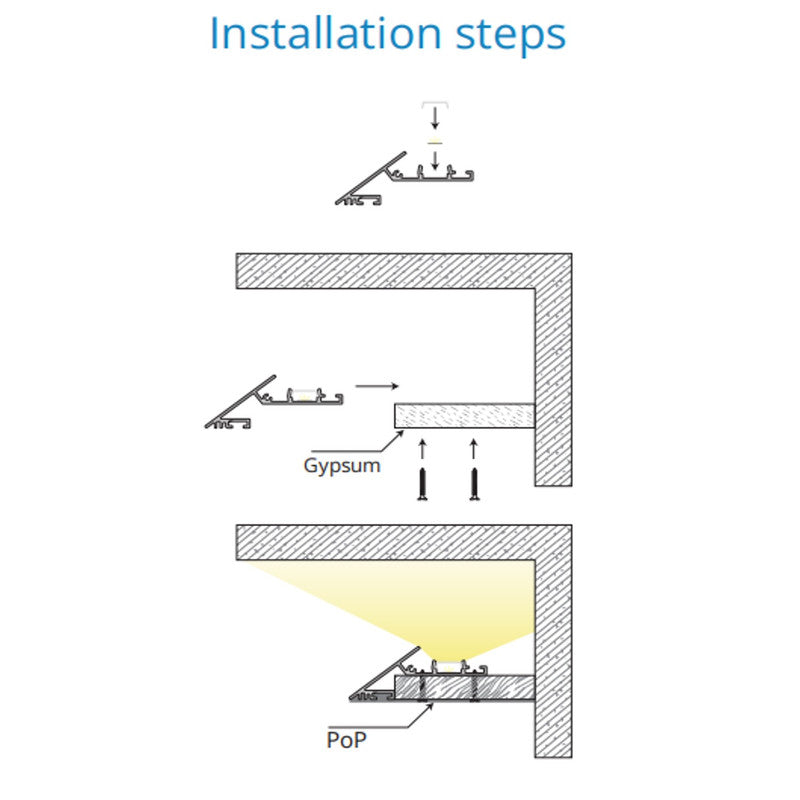 Installation steps

Gypsum

PoP