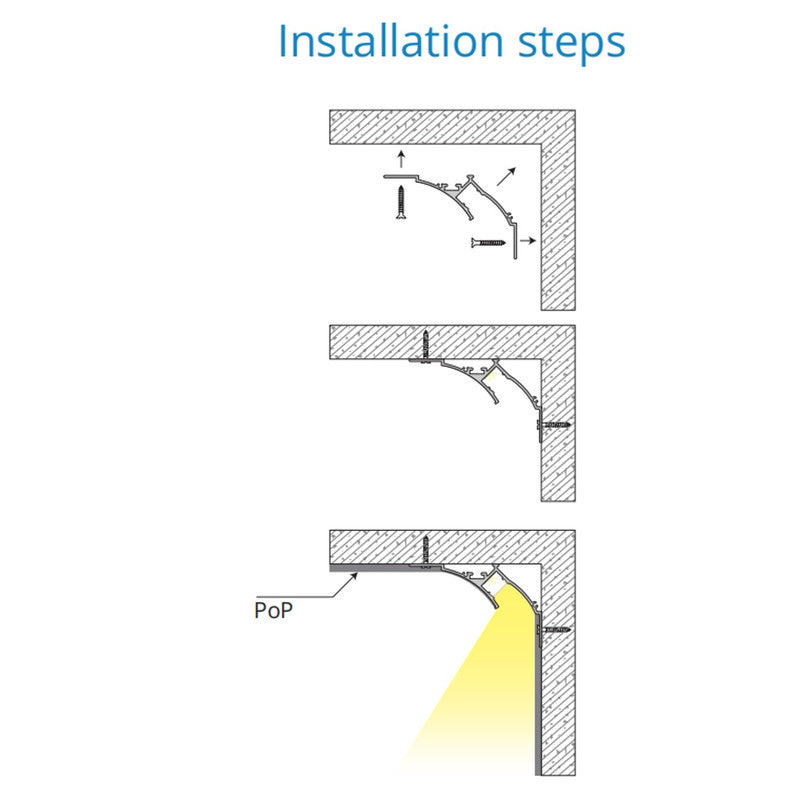 Installation steps

PoP