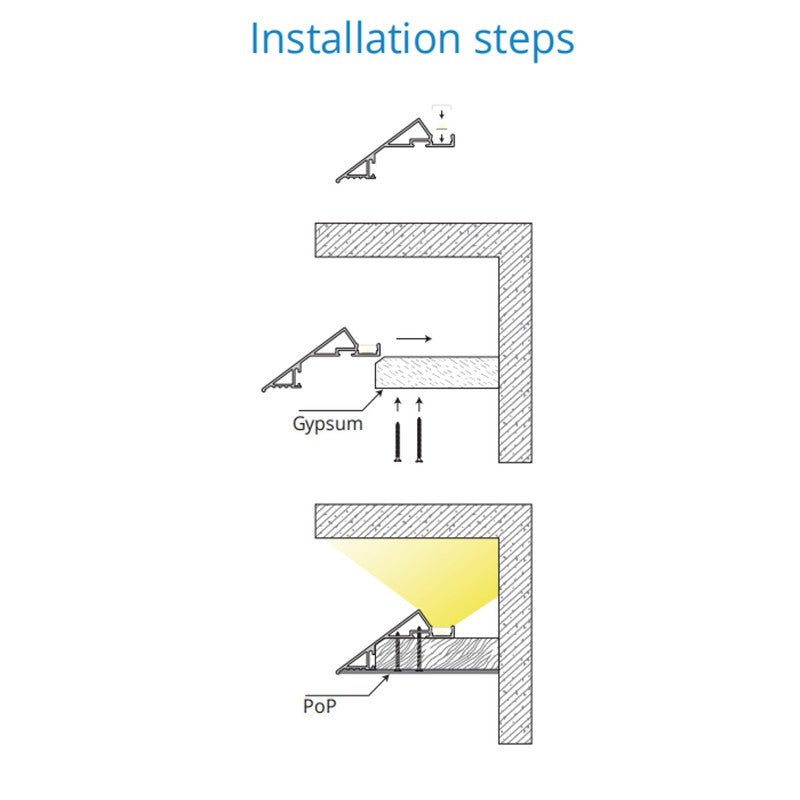 Installation steps

Gypsum

PoP