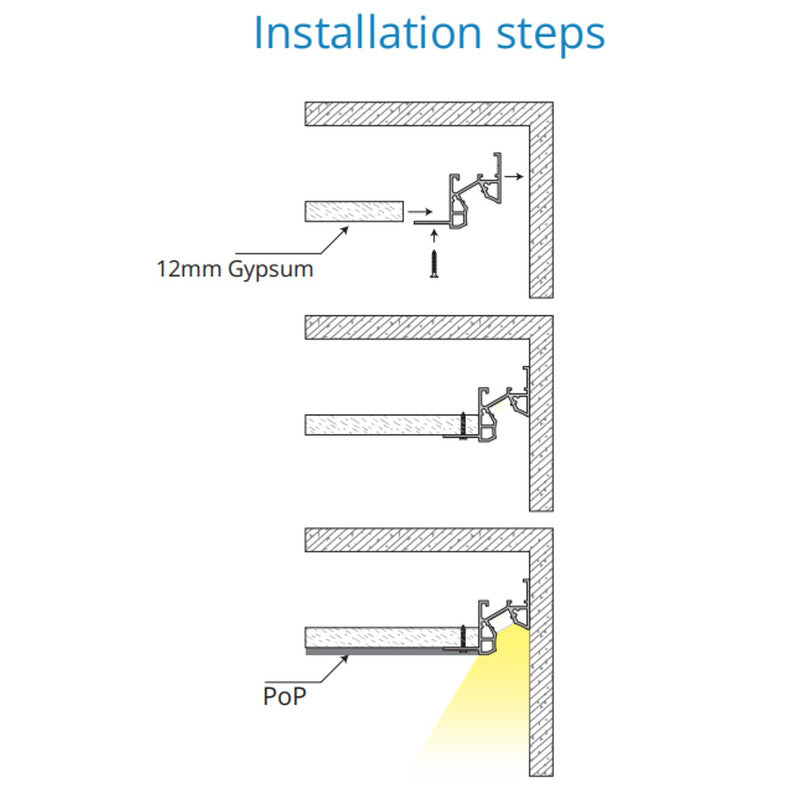 Installation steps

12mm Gypsum

PoP