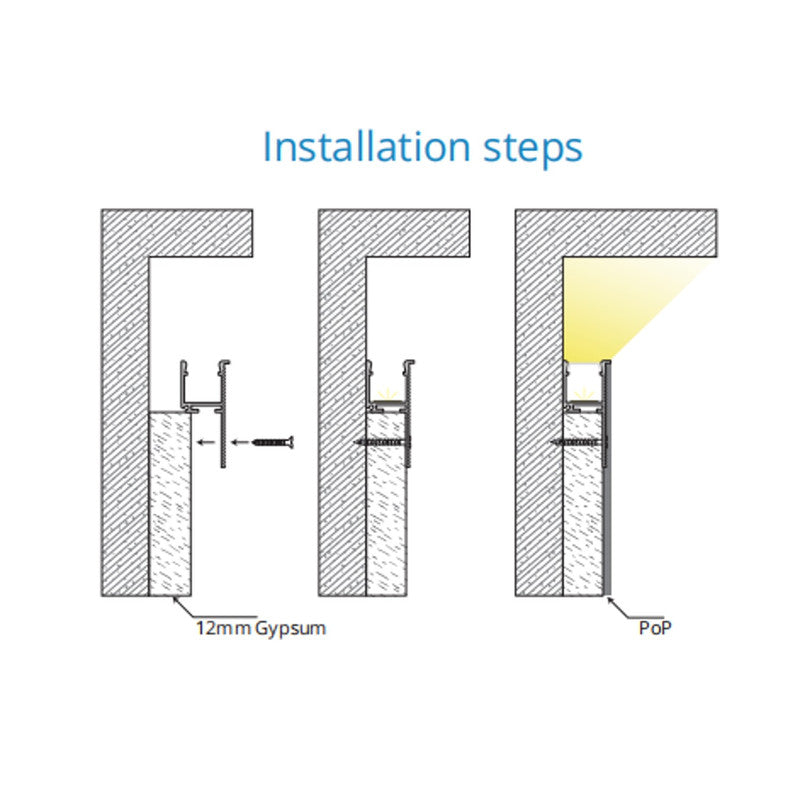 Installation steps

12mm Gypsum

PoP