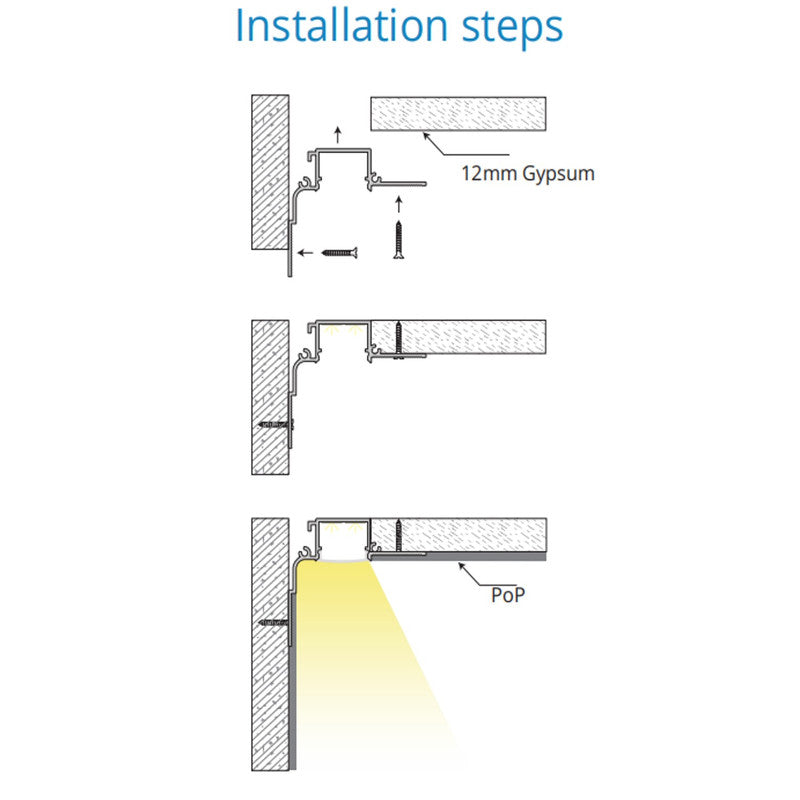 Installation steps

12mm Gypsum

PoP