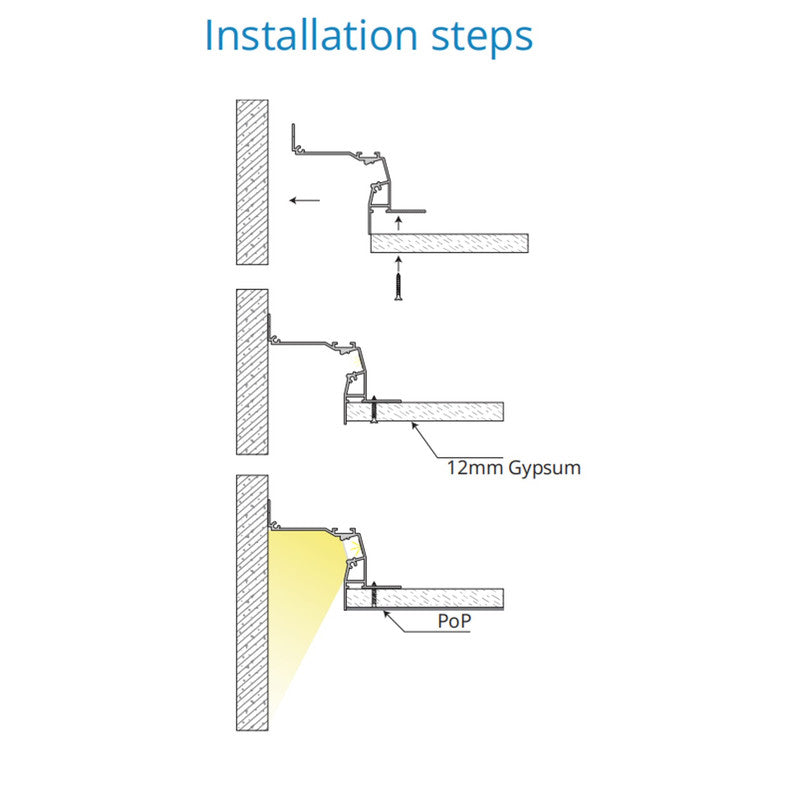 Installation steps

12mm Gypsum

PoP