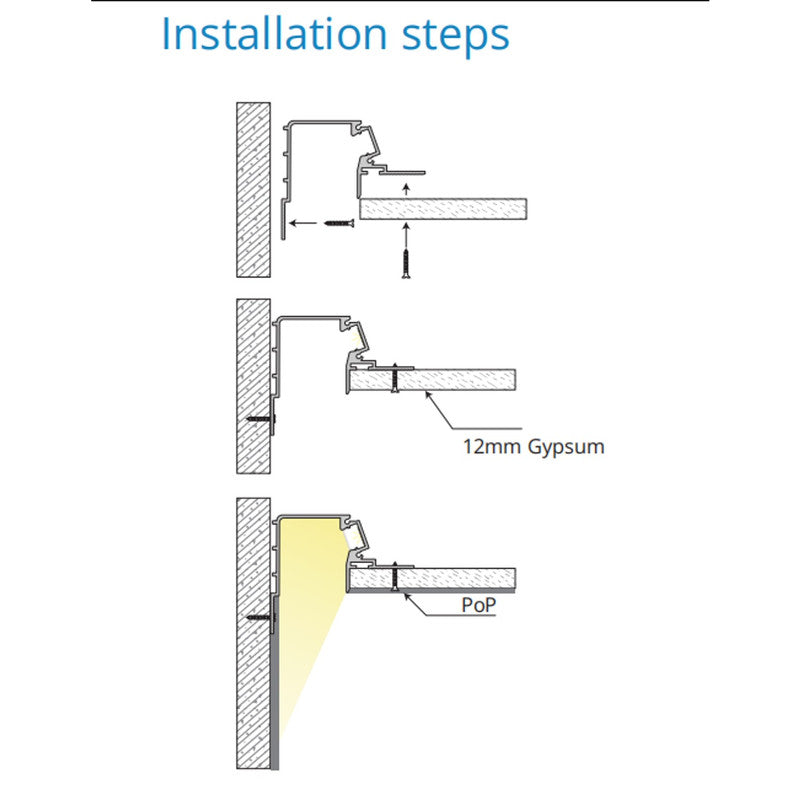 Installation steps

12mm Gypsum

PoP