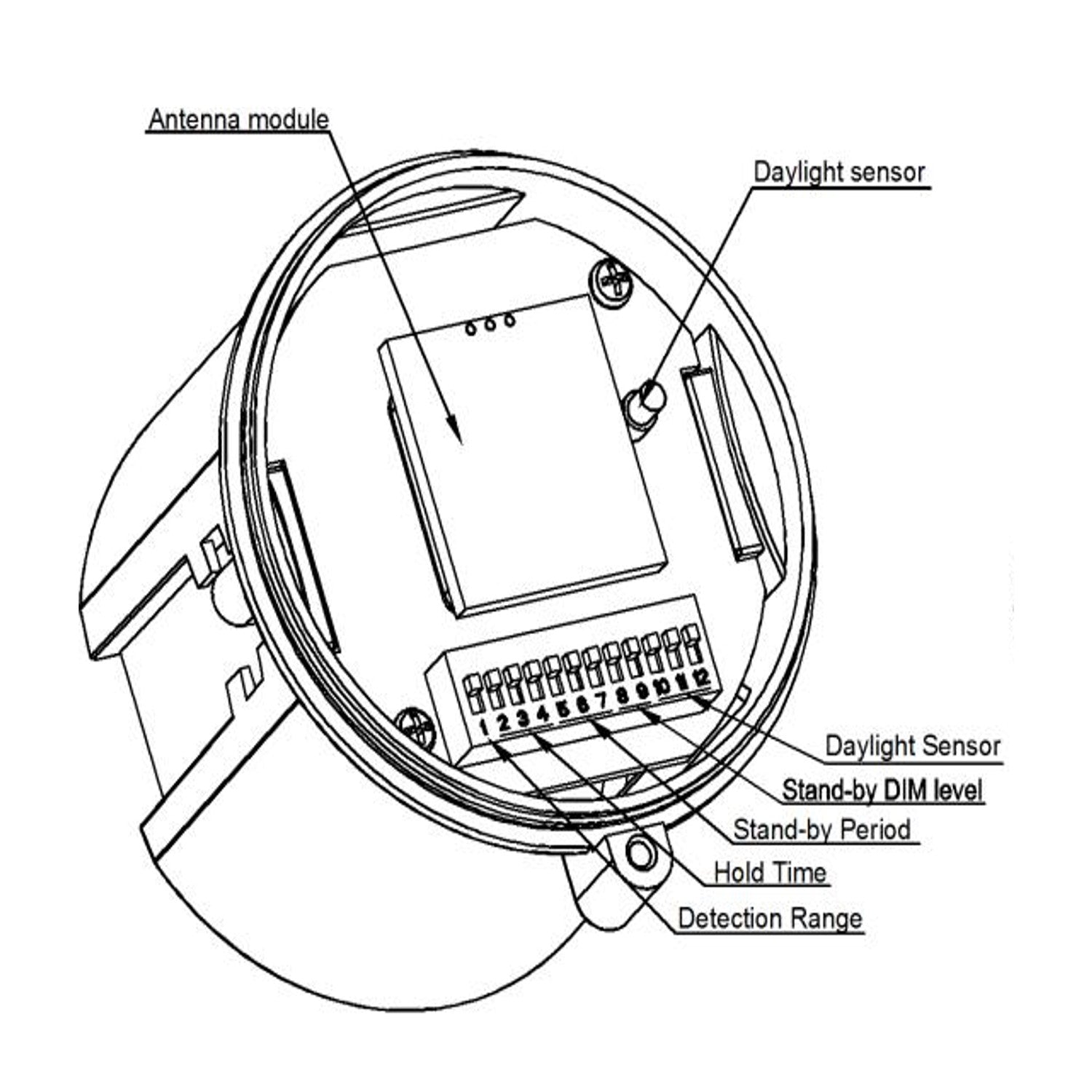 Antenna module

Daylight sensor

1 2 3 4 5 6 7 8 9 10 11 12

Daylight Sensor

Stand-by DIM level

Stand-by Period

Hold Time

Detection Range