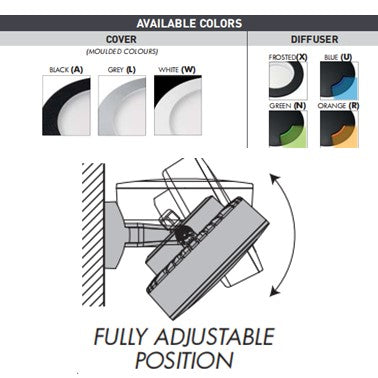 AVAILABLE COLORS

COVER
(MOULDED COLOURS)

BLACK (A)
GREY (L)
WHITE (W)

DIFFUSER

FROSTED (X)
BLUE (U)
GREEN (N)
ORANGE (R)

FULLY ADJUSTABLE POSITION